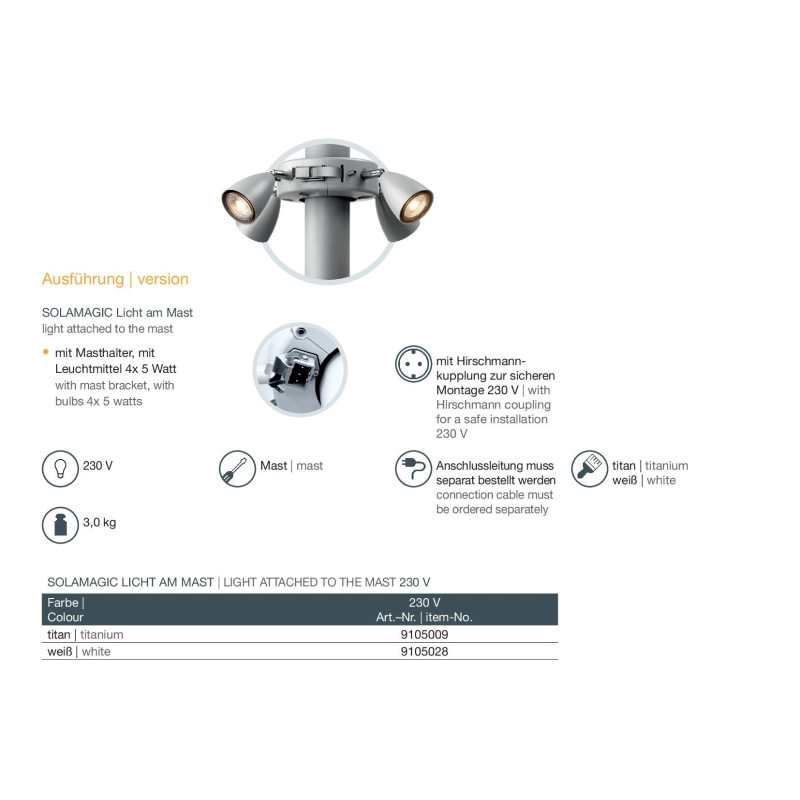 Ausführung | version

SOLAMAGIC Licht am Mast
light attached to the mast

• mit Masthalter, mit Leuchtmittel 4x 5 Watt
with mast bracket, with bulbs 4x 5 watts

mit Hirschmann-kupplung zur sicheren Montage 230 V | with Hirschmann coupling for a safe installation 230 V

230 V

Mast | mast

Anschlussleitung muss separat bestellt werden
connection cable must be ordered separately

titan | titanium
weiß | white

3,0 kg

SOLAMAGIC LICHT AM MAST | LIGHT ATTACHED TO THE MAST 230 V

| Farbe \| Colour | 230 V Art.–Nr. \| item-No. |
|---|---|
| titan \| titanium | 9105009 |
| weiß \| white | 9105028 |